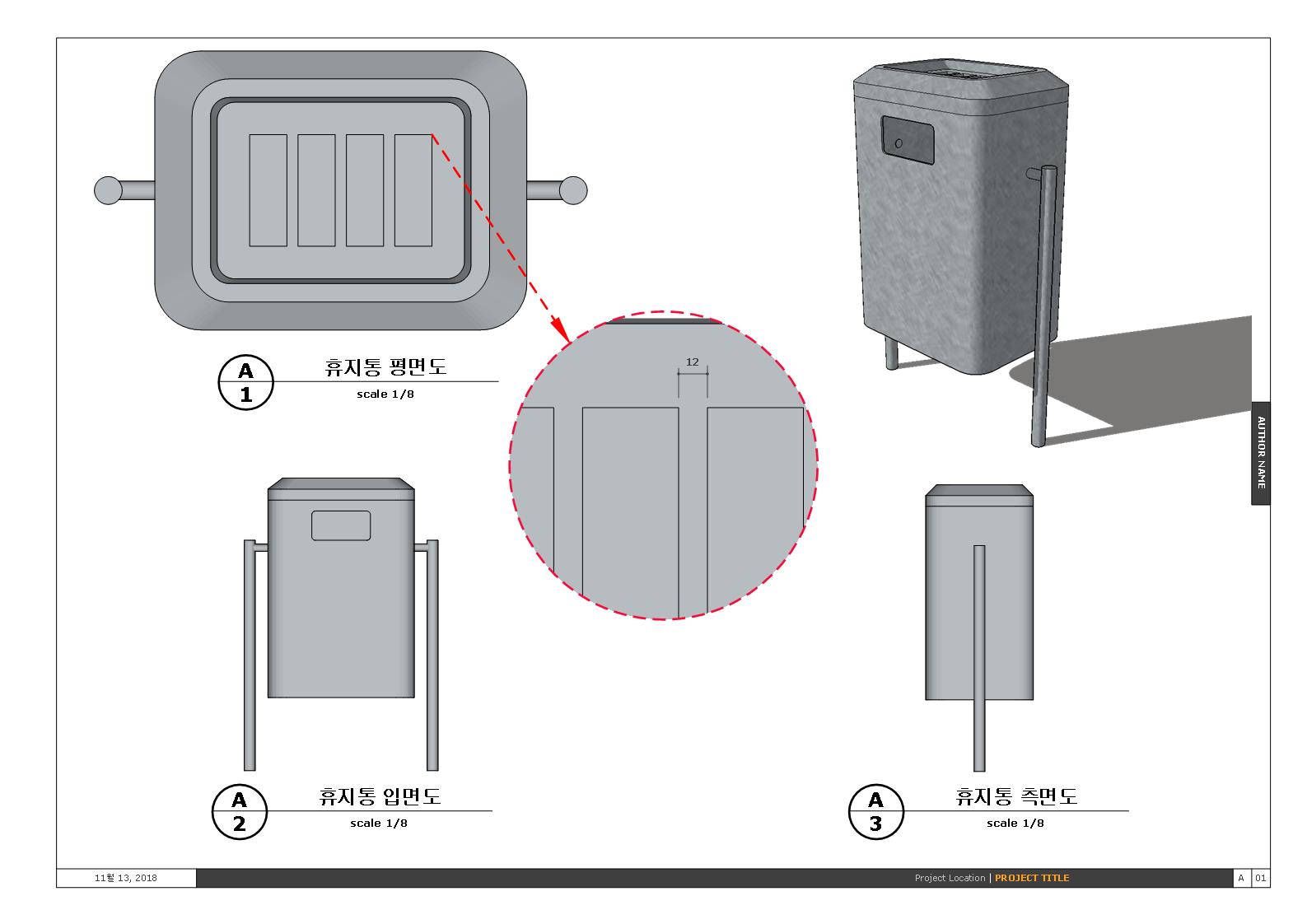 A
1
휴지통 평면도
scale 1/8

12

AUTHOR NAME

A
2
휴지통 입면도
scale 1/8

A
3
휴지통 측면도
scale 1/8

11월 13, 2018

Project Location | PROJECT TITLE

A 01